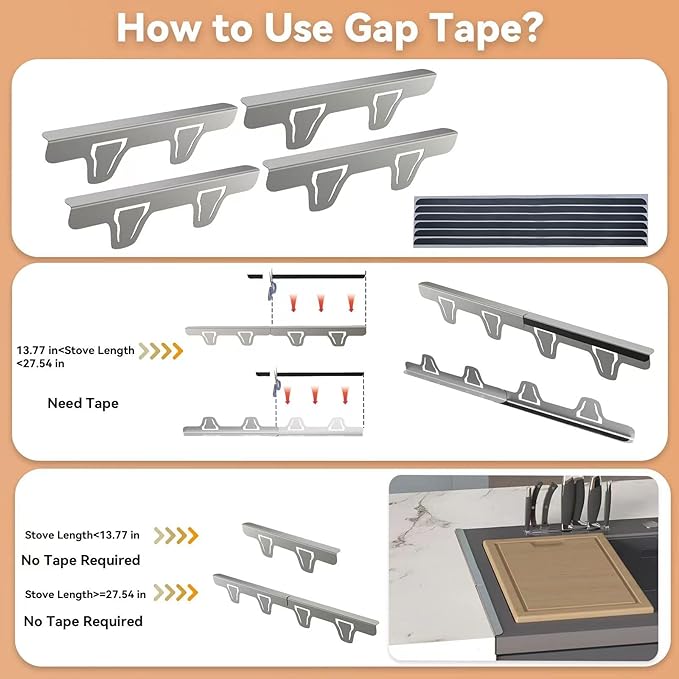 How to Use Gap Tape?

13.77 in<Stove Length <27.54 in

Need Tape

Stove Length<13.77 in

No Tape Required

Stove Length>=27.54 in

No Tape Required